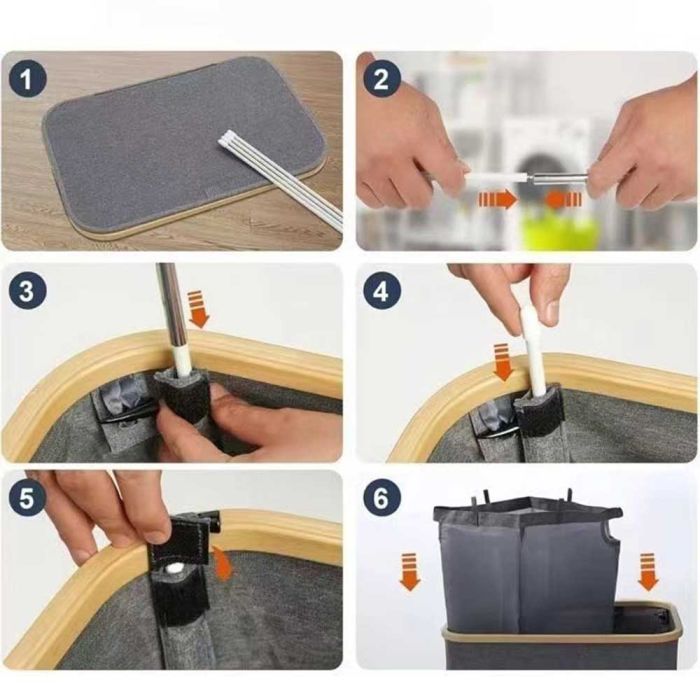 1

2

3

4

5

6