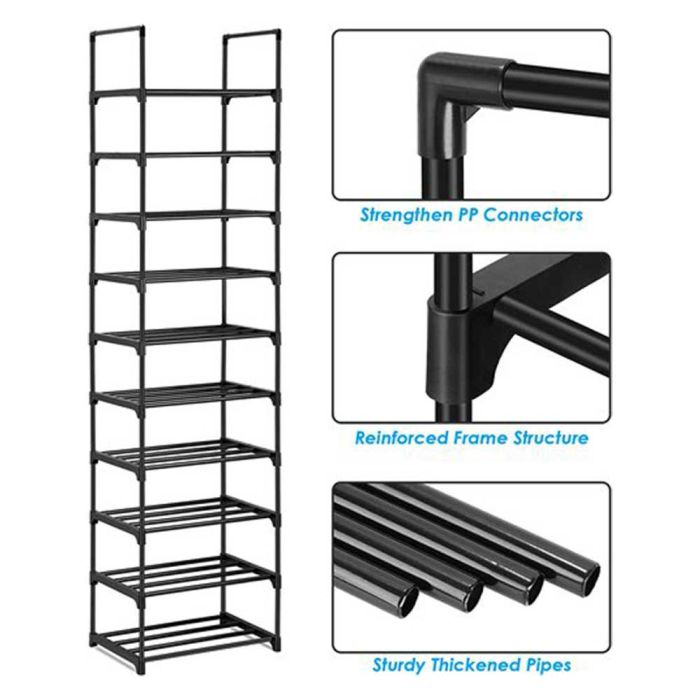 Strengthen PP Connectors

Reinforced Frame Structure

Sturdy Thickened Pipes