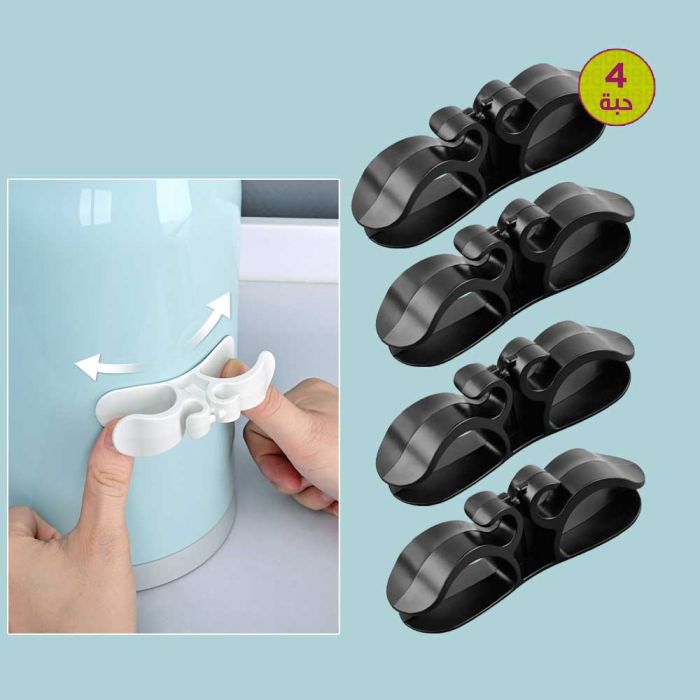 4
حبة