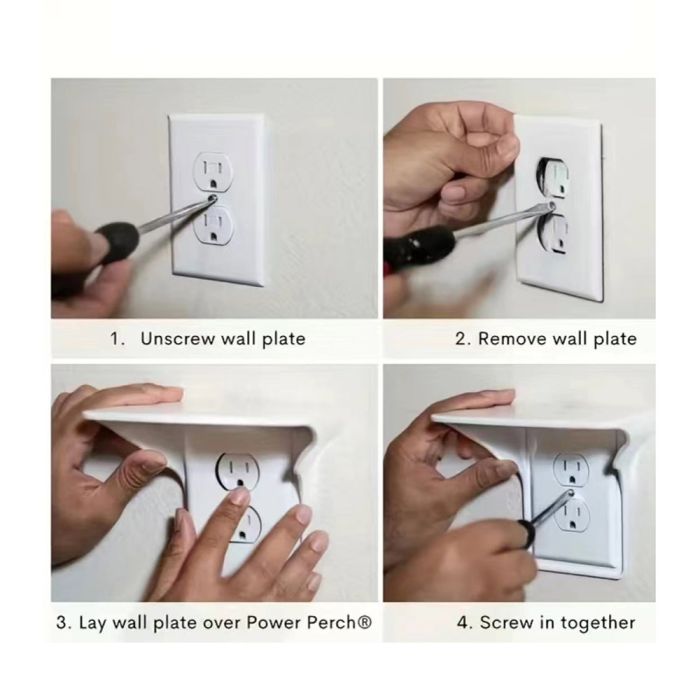 1. Unscrew wall plate

2. Remove wall plate

3. Lay wall plate over Power Perch®

4. Screw in together