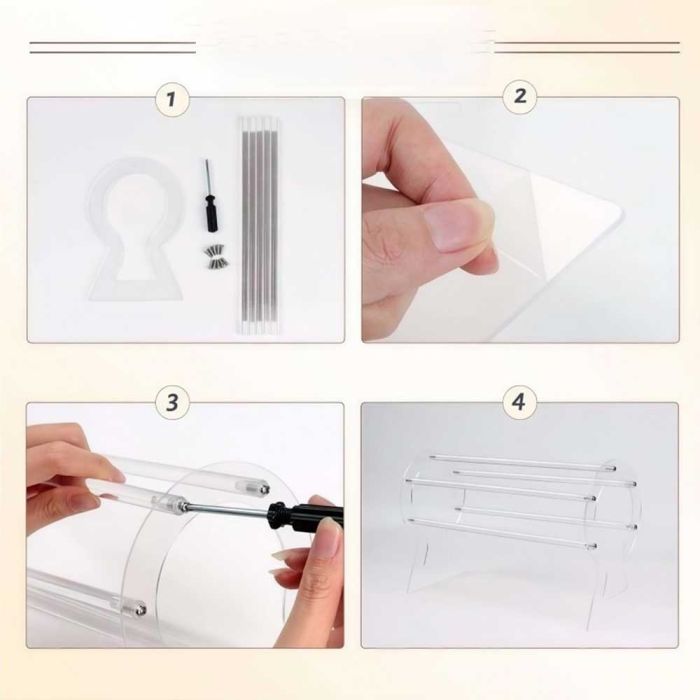 1

2

3

4