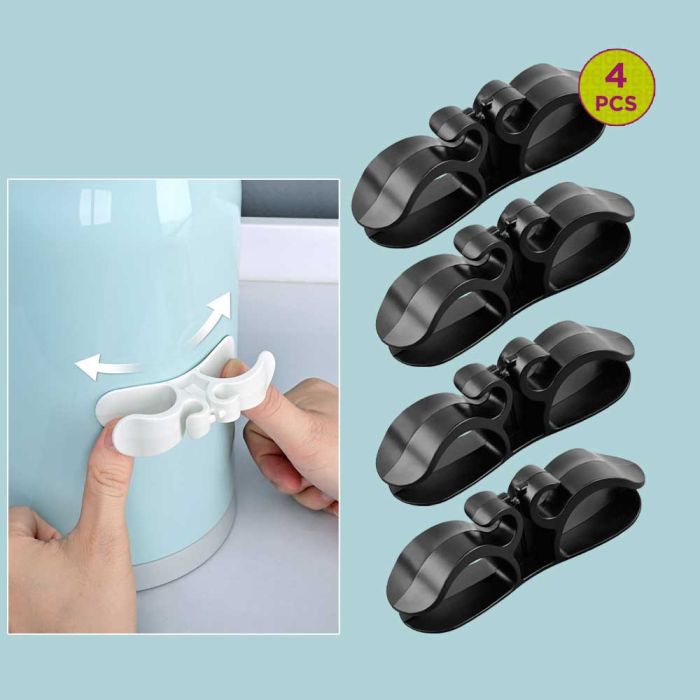 4
PCS