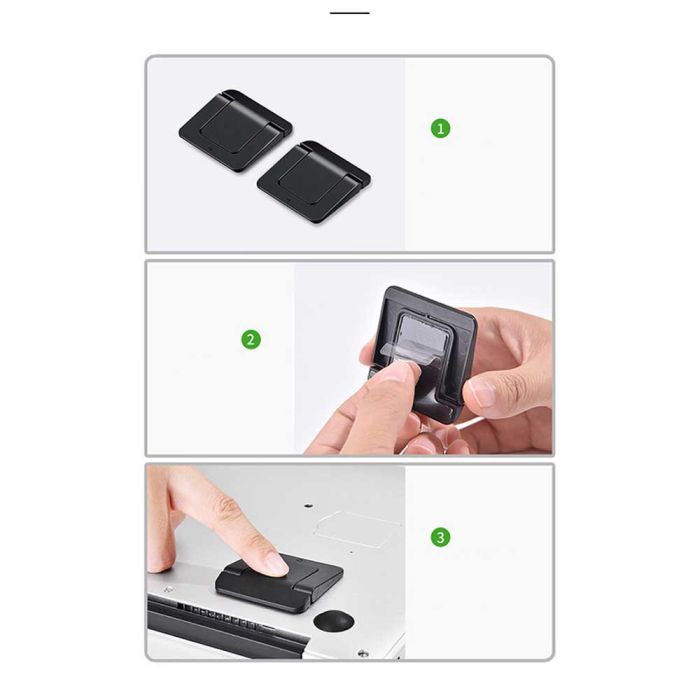 1

2

3