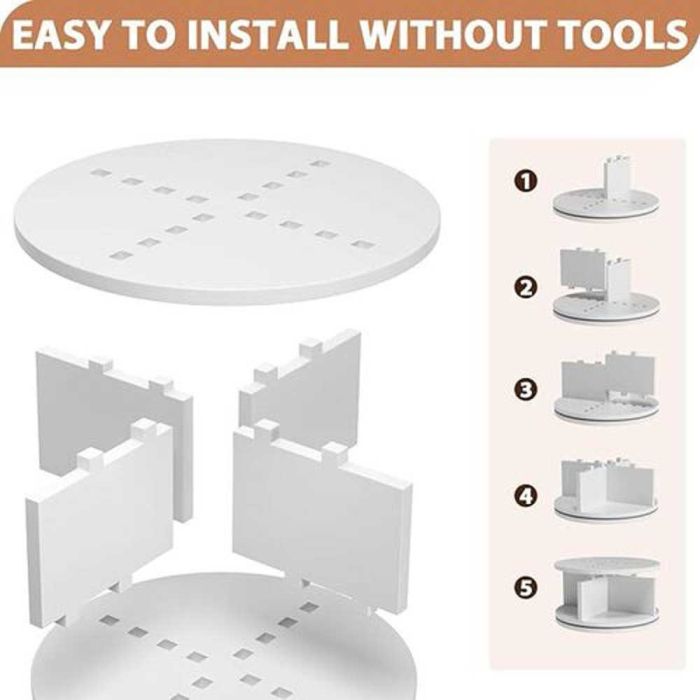 EASY TO INSTALL WITHOUT TOOLS

1

2

3

4

5