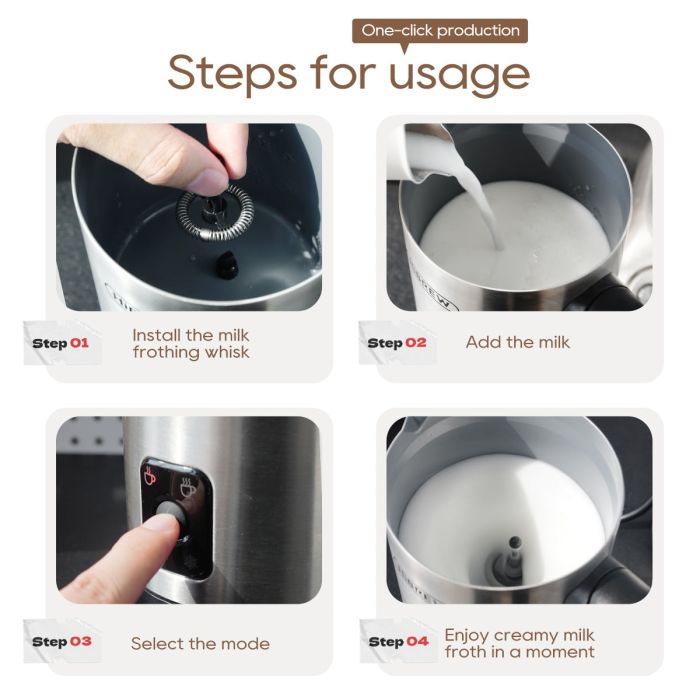 One-click production

Steps for usage

Step 01 Install the milk frothing whisk

Step 02 Add the milk

Step 03 Select the mode

Step 04 Enjoy creamy milk froth in a moment