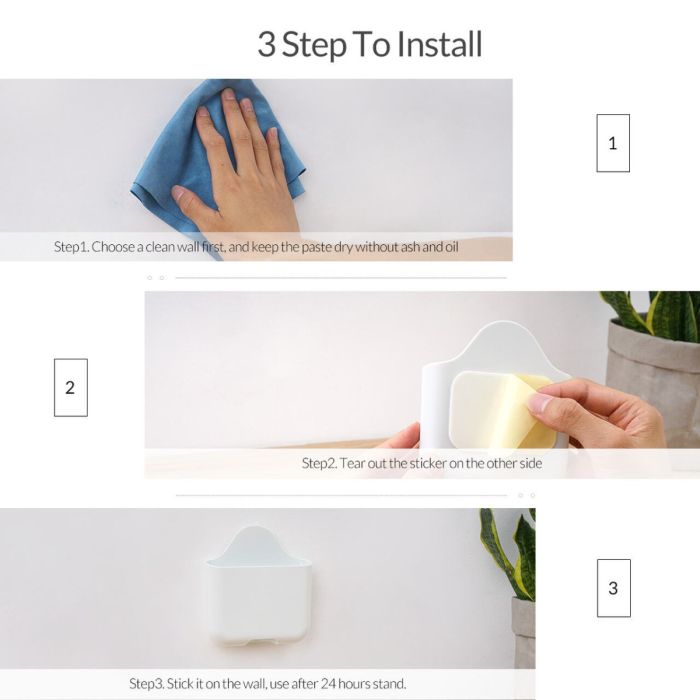 3 Step To Install

1

Step1. Choose a clean wall first, and keep the paste dry without ash and oil

2

Step2. Tear out the sticker on the other side

3

Step3. Stick it on the wall, use after 24 hours stand.