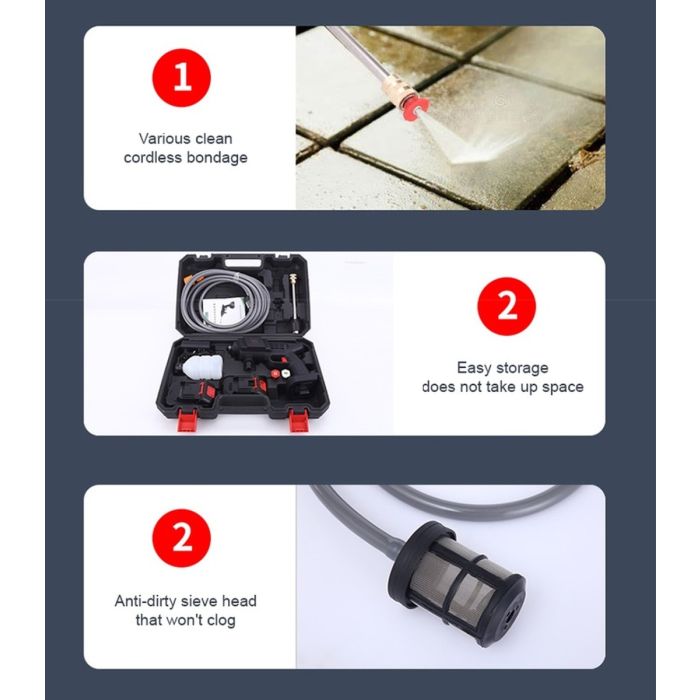 1

Various clean cordless bondage

2

Easy storage does not take up space

2

Anti-dirty sieve head that won't clog