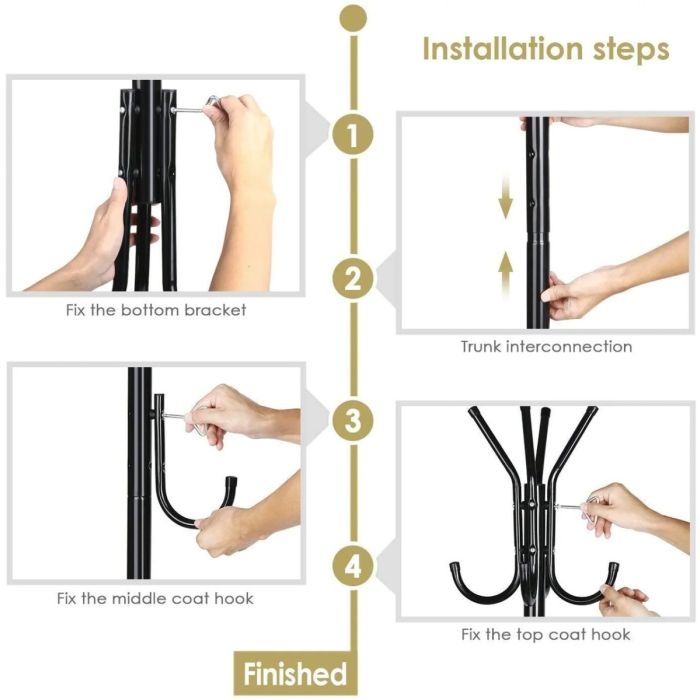 Installation steps

1

Fix the bottom bracket

2

Trunk interconnection

3

Fix the middle coat hook

4

Fix the top coat hook

Finished