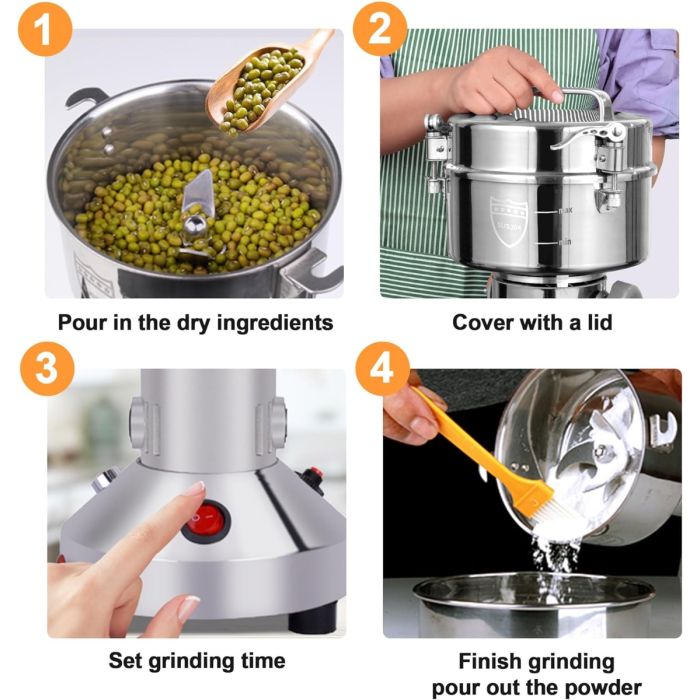 1

Pour in the dry ingredients

2

max

min

Cover with a lid

3

Set grinding time

4

Finish grinding
pour out the powder