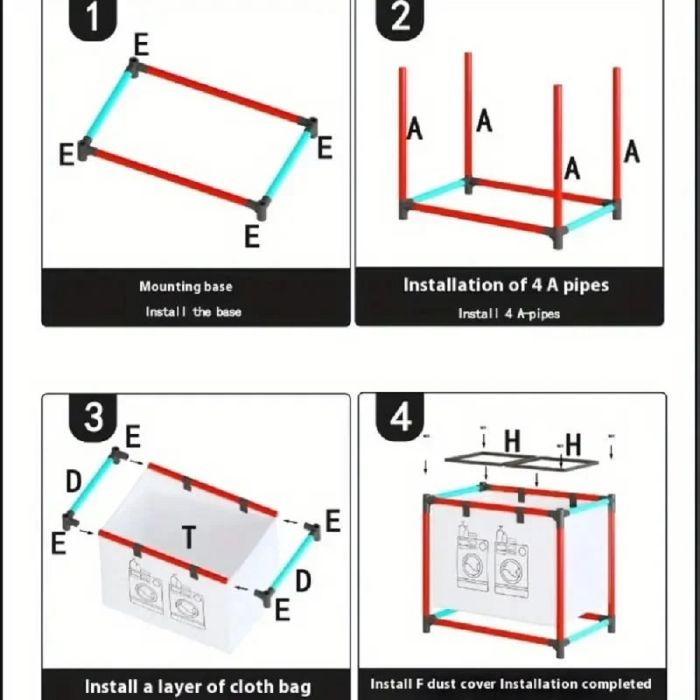 1

E

E

E

E

Mounting base

Install the base

2

A

A

A

A

Installation of 4 A pipes

Install 4 A-pipes

3

E

D

E

T

E

D

E

Install a layer of cloth bag

4

H

H

Install F dust cover Installation completed