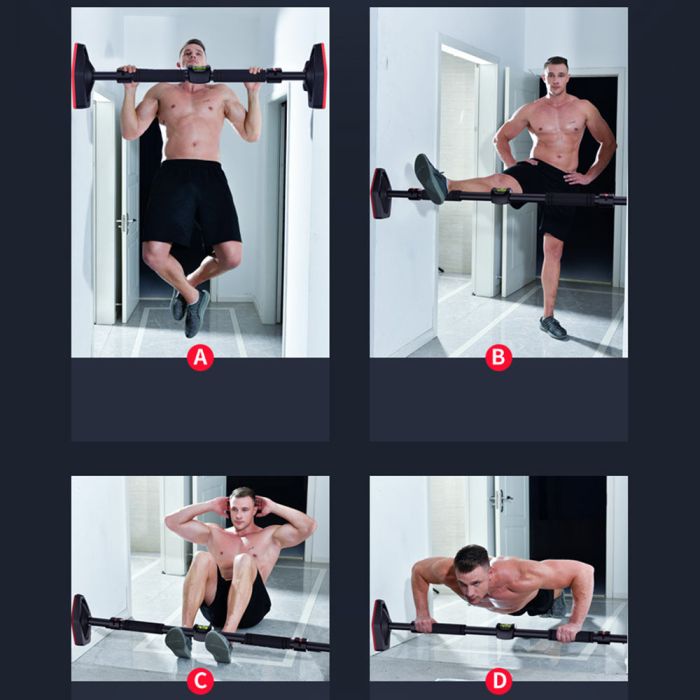 A

B

C

D