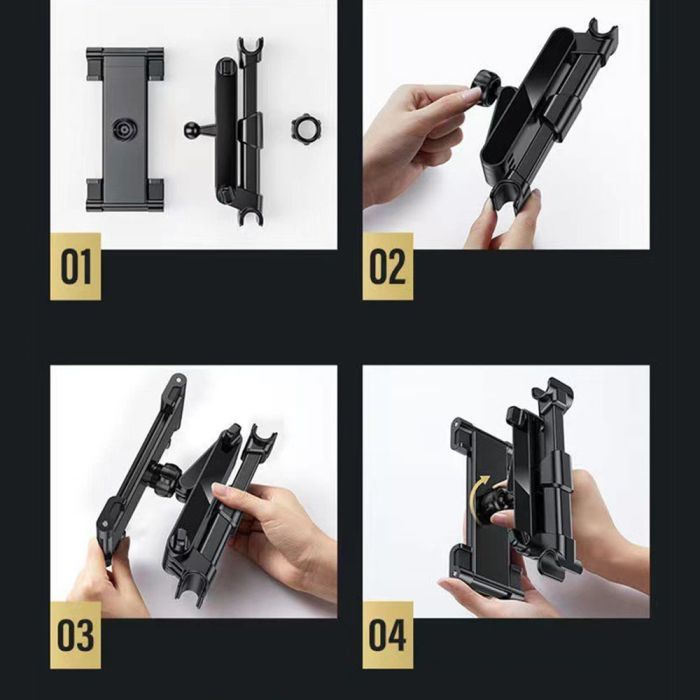 01

02

03

04