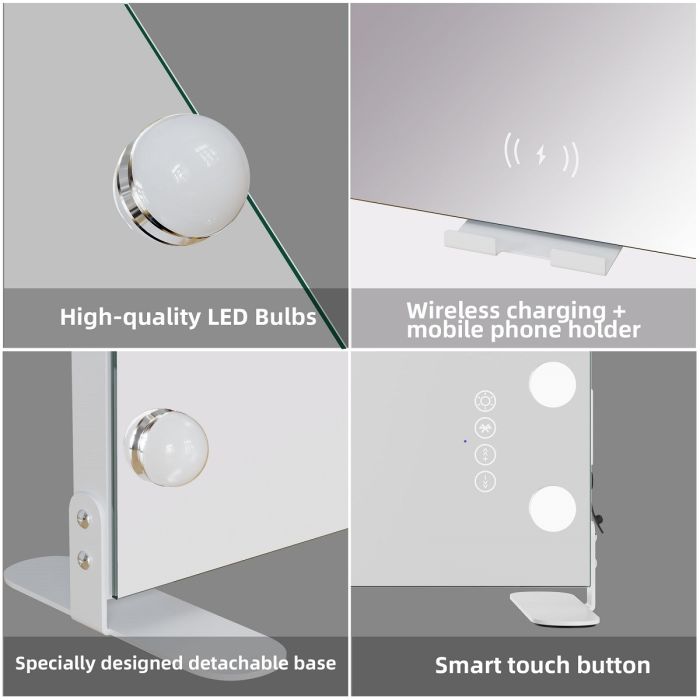 High-quality LED Bulbs

Wireless charging + mobile phone holder

Specially designed detachable base

Smart touch button