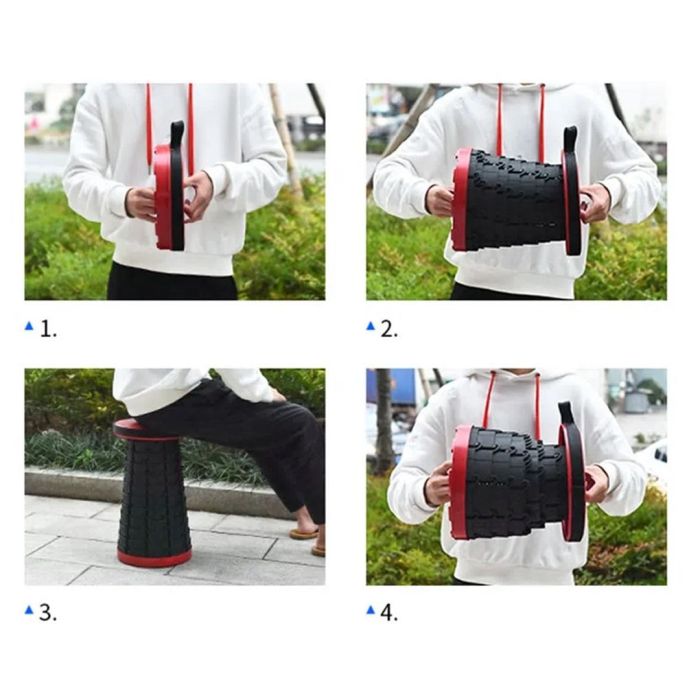 ▲ 1.

▲ 2.

▲ 3.

▲ 4.