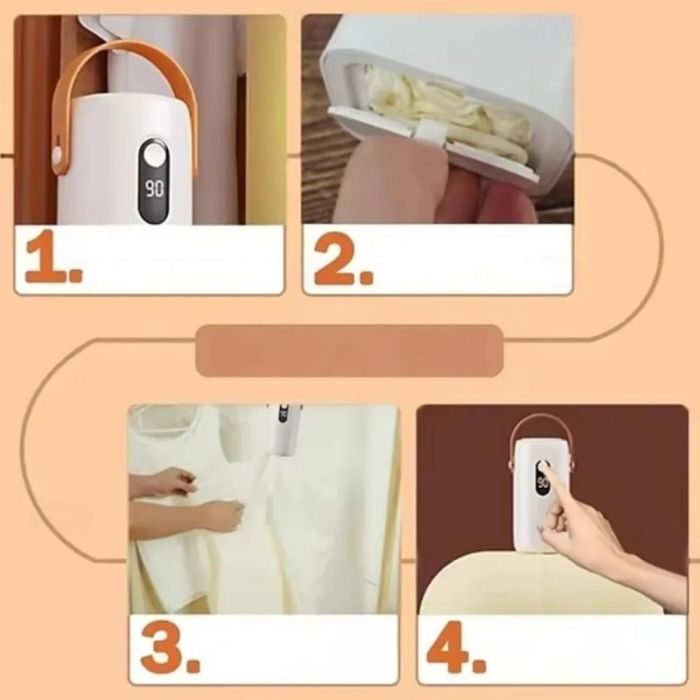 90

1.

2.

3.

90

4.