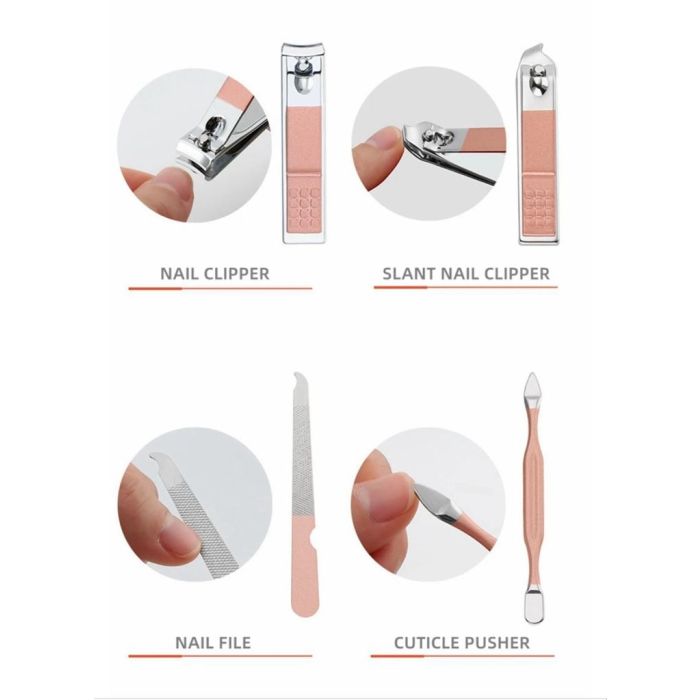 NAIL CLIPPER

SLANT NAIL CLIPPER

NAIL FILE

CUTICLE PUSHER