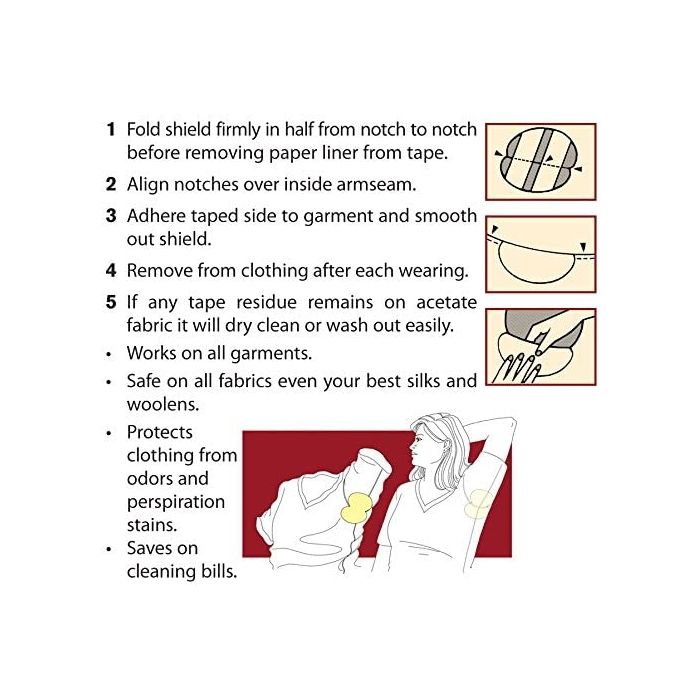 1 Fold shield firmly in half from notch to notch before removing paper liner from tape.

2 Align notches over inside armseam.

3 Adhere taped side to garment and smooth out shield.

4 Remove from clothing after each wearing.

5 If any tape residue remains on acetate fabric it will dry clean or wash out easily.

• Works on all garments.

• Safe on all fabrics even your best silks and woolens.

• Protects clothing from odors and perspiration stains.

• Saves on cleaning bills.