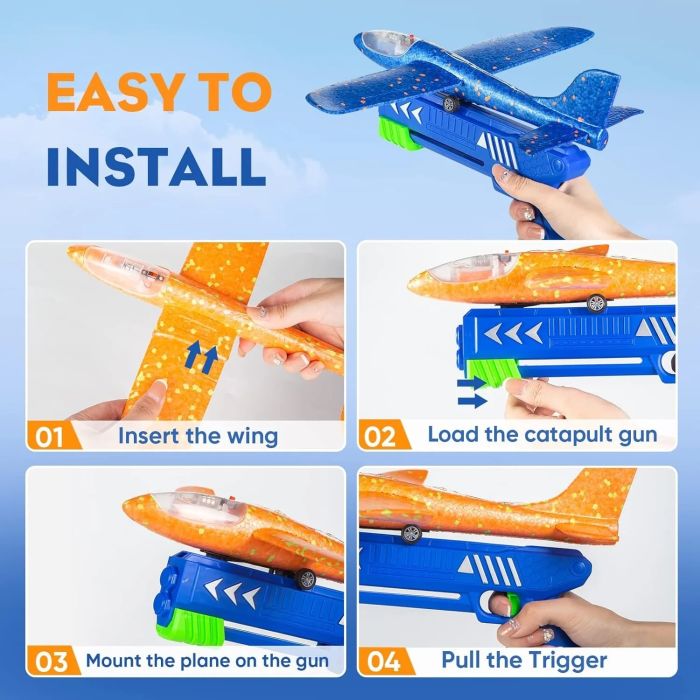 EASY TO INSTALL

01 Insert the wing

02 Load the catapult gun

03 Mount the plane on the gun

04 Pull the Trigger