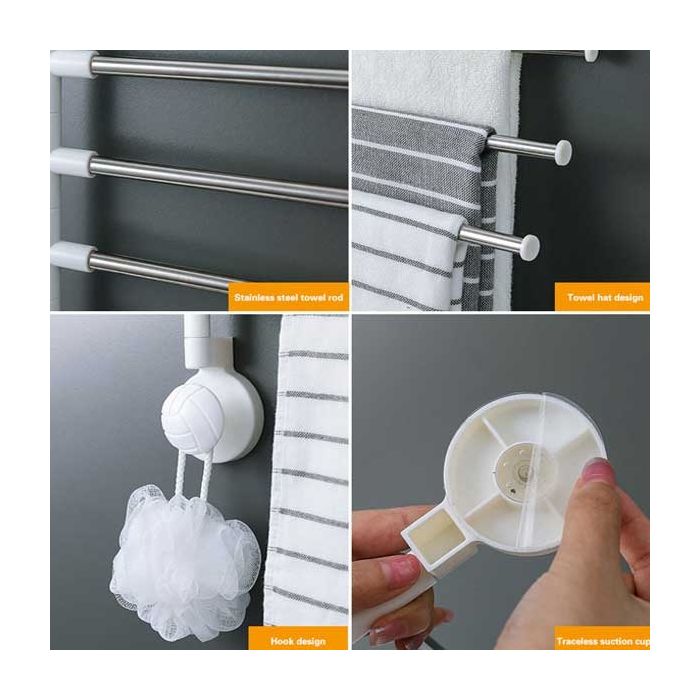 Stainless steel towel rod

Towel hat design

Hook design

Traceless suction cup