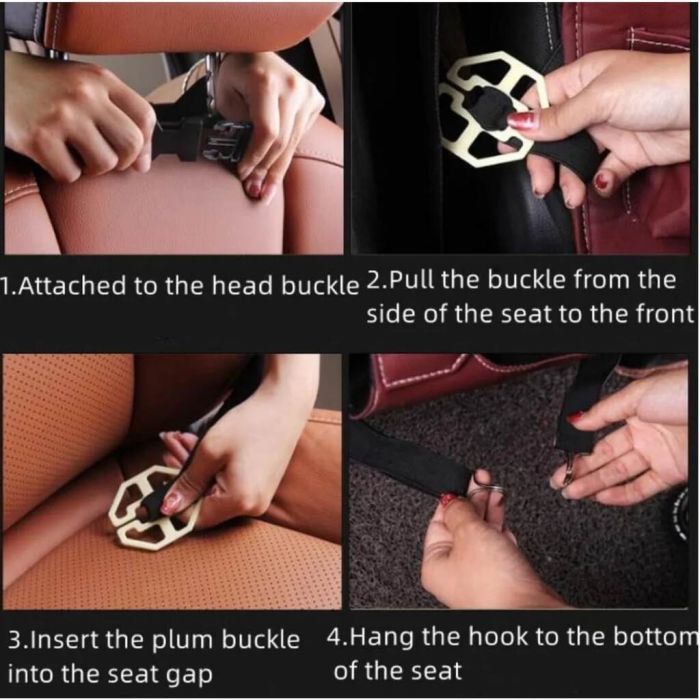 1.Attached to the head buckle

2.Pull the buckle from the side of the seat to the front

3.Insert the plum buckle into the seat gap

4.Hang the hook to the bottom of the seat