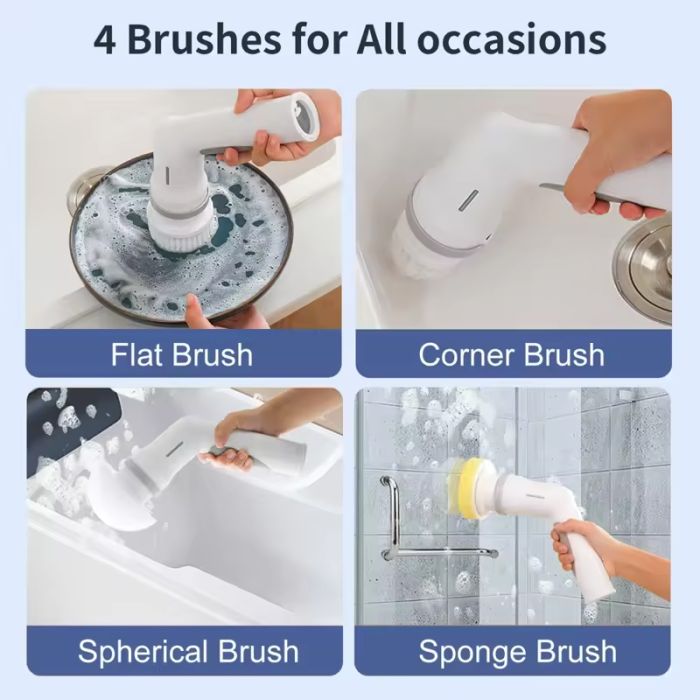 4 Brushes for All occasions

Flat Brush

Corner Brush

Spherical Brush

Sponge Brush