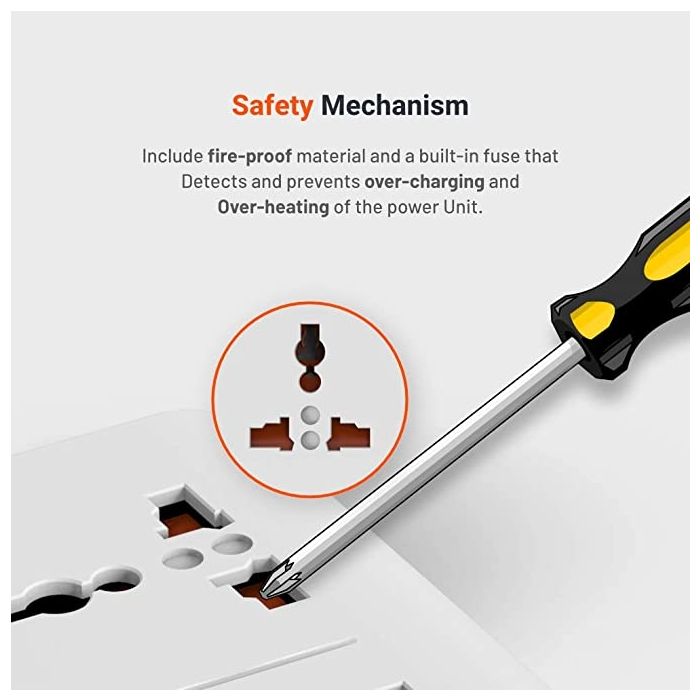 Safety Mechanism

Include fire-proof material and a built-in fuse that Detects and prevents over-charging and Over-heating of the power Unit.