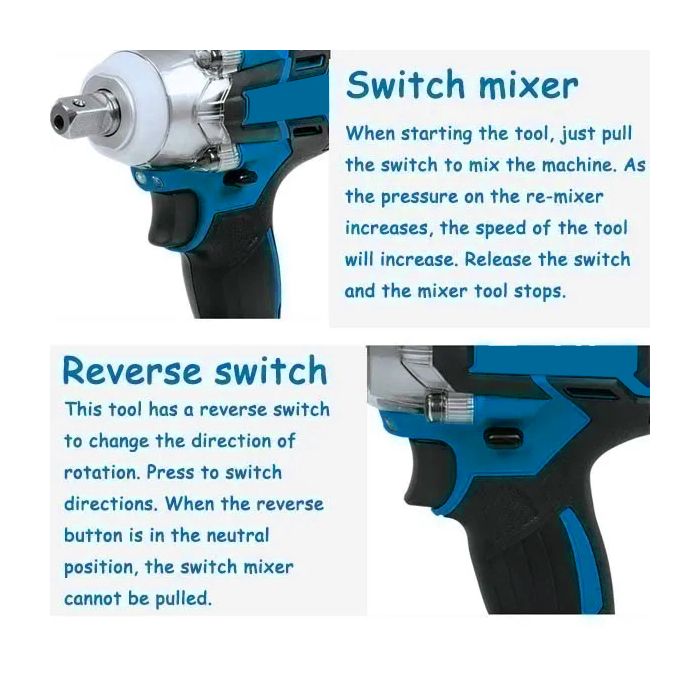 Switch mixer

When starting the tool, just pull the switch to mix the machine. As the pressure on the re-mixer increases, the speed of the tool will increase. Release the switch and the mixer tool stops.

Reverse switch

This tool has a reverse switch to change the direction of rotation. Press to switch directions. When the reverse button is in the neutral position, the switch mixer cannot be pulled.