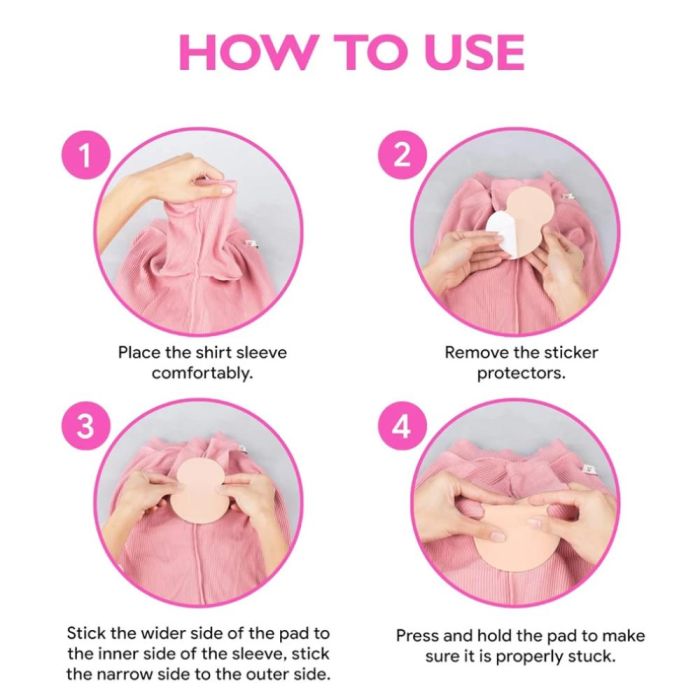 HOW TO USE

1

Place the shirt sleeve comfortably.

2

Remove the sticker protectors.

3

Stick the wider side of the pad to the inner side of the sleeve, stick the narrow side to the outer side.

4

Press and hold the pad to make sure it is properly stuck.