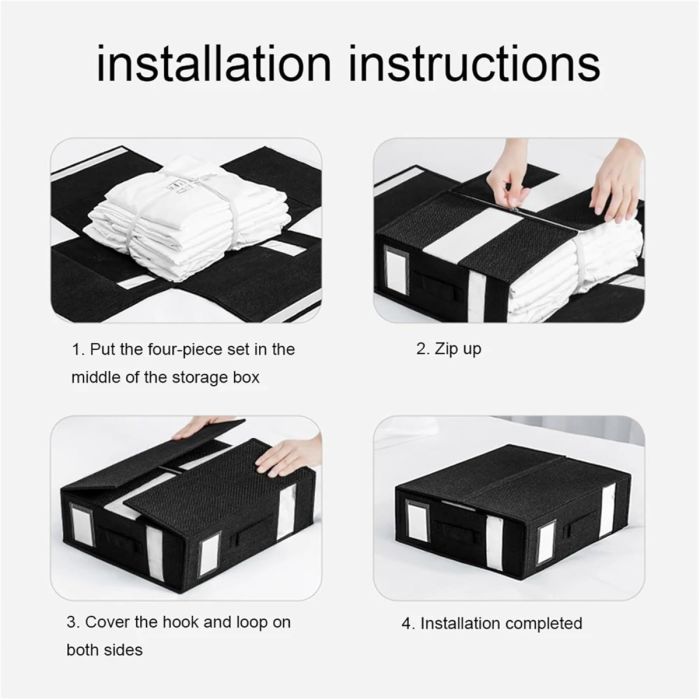 installation instructions

1. Put the four-piece set in the middle of the storage box

2. Zip up

3. Cover the hook and loop on both sides

4. Installation completed