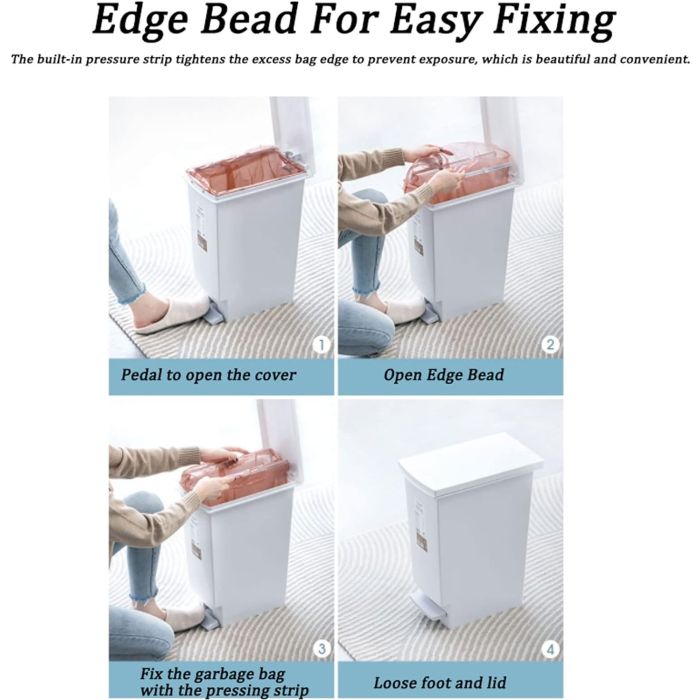 Edge Bead For Easy Fixing

The built-in pressure strip tightens the excess bag edge to prevent exposure, which is beautiful and convenient.

1

Pedal to open the cover

2

Open Edge Bead

3

Fix the garbage bag with the pressing strip

4

Loose foot and lid