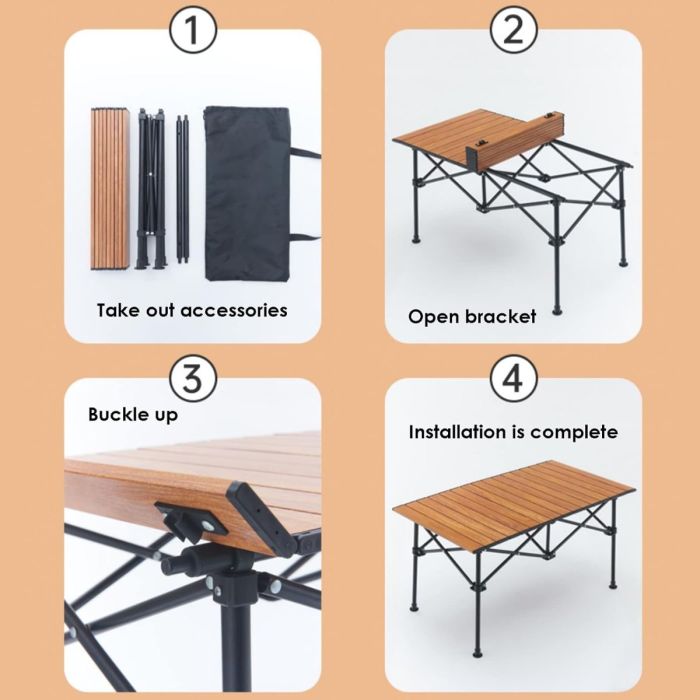 1

Take out accessories

2

Open bracket

3

Buckle up

4

Installation is complete