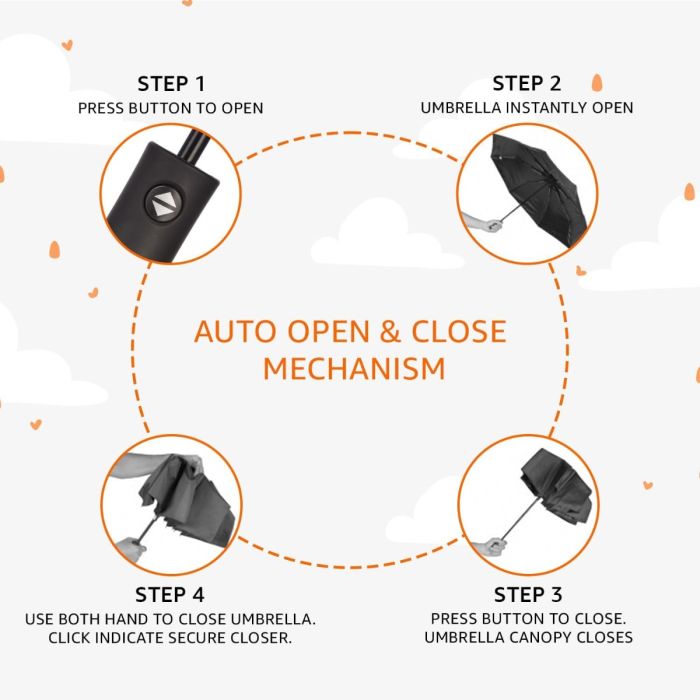 STEP 1
PRESS BUTTON TO OPEN

STEP 2
UMBRELLA INSTANTLY OPEN

AUTO OPEN & CLOSE MECHANISM

STEP 4
USE BOTH HAND TO CLOSE UMBRELLA. CLICK INDICATE SECURE CLOSER.

STEP 3
PRESS BUTTON TO CLOSE. UMBRELLA CANOPY CLOSES