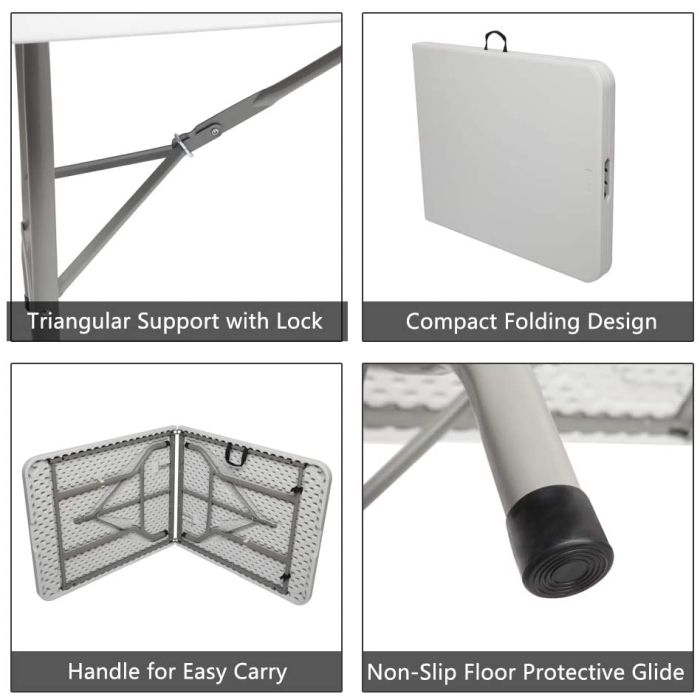 Triangular Support with Lock

Compact Folding Design

Handle for Easy Carry

Non-Slip Floor Protective Glide