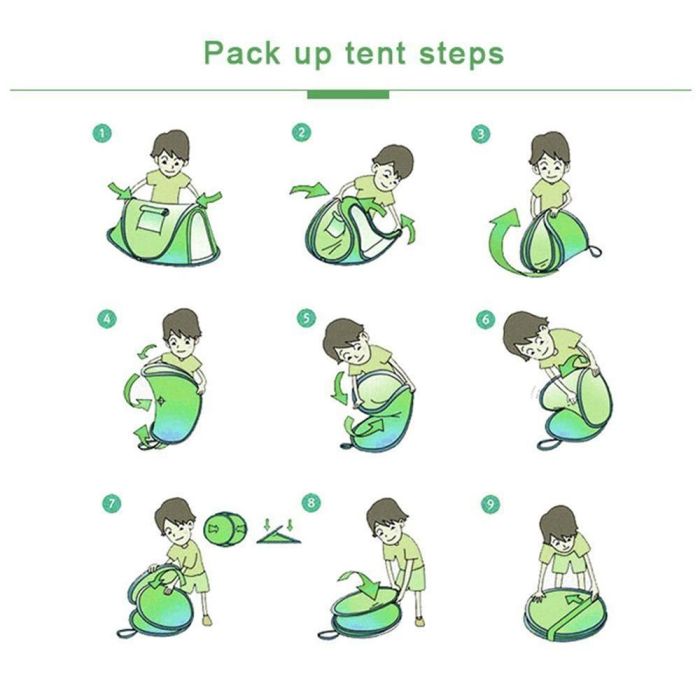 Pack up tent steps

1

2

3

4

5

6

7

8

9