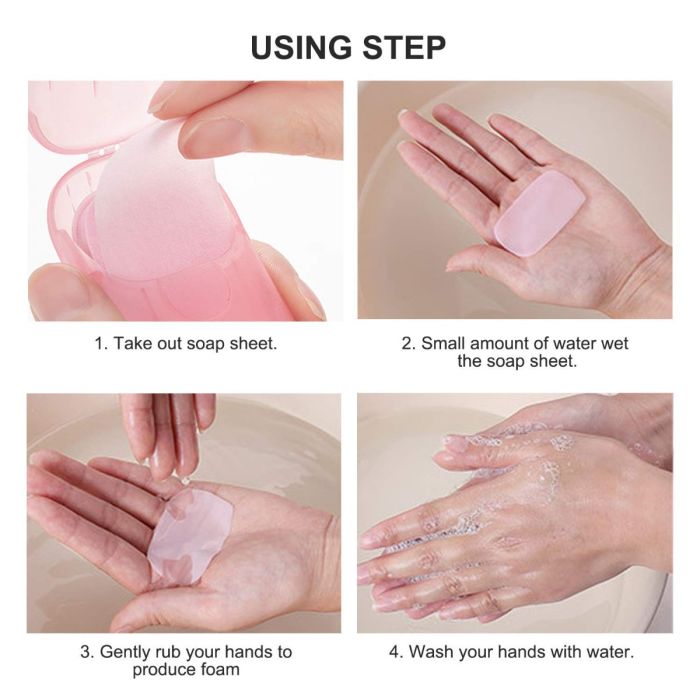 USING STEP

1. Take out soap sheet.

2. Small amount of water wet the soap sheet.

3. Gently rub your hands to produce foam

4. Wash your hands with water.