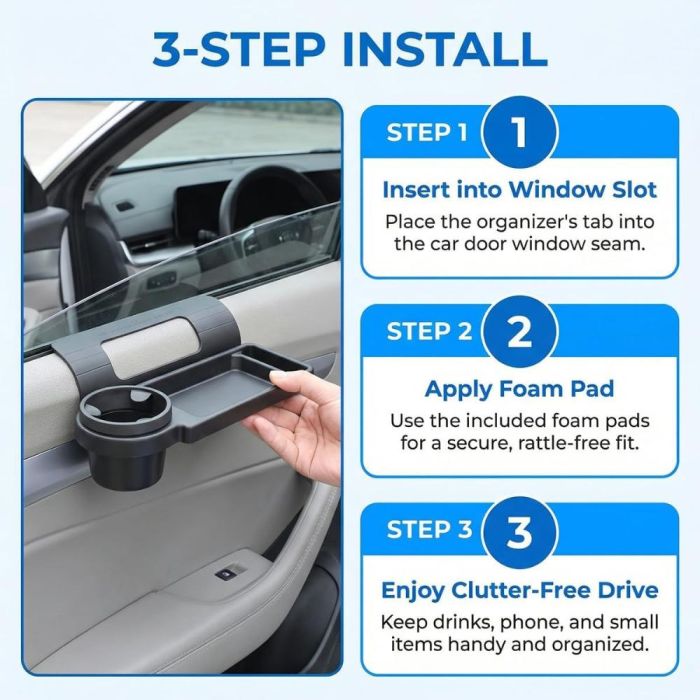 3-STEP INSTALL

STEP 1 1

Insert into Window Slot

Place the organizer's tab into the car door window seam.

STEP 2 2

Apply Foam Pad

Use the included foam pads for a secure, rattle-free fit.

STEP 3 3

Enjoy Clutter-Free Drive

Keep drinks, phone, and small items handy and organized.