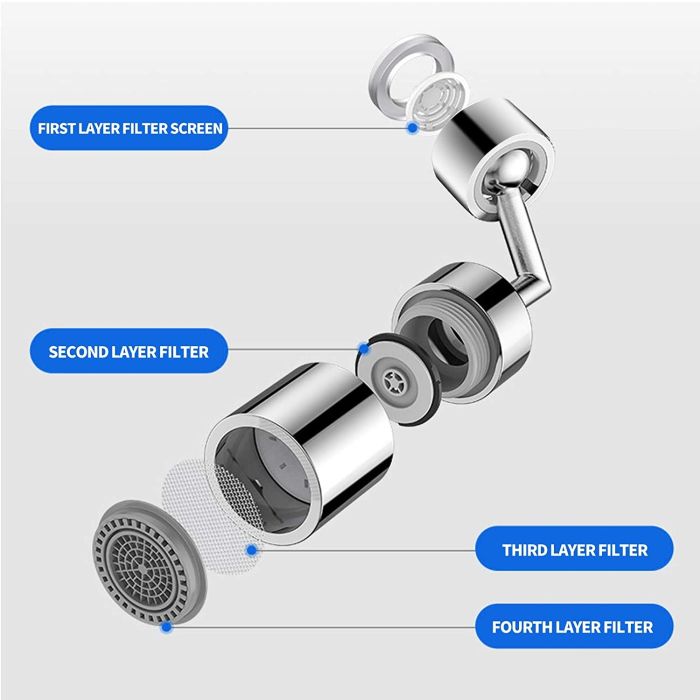 FIRST LAYER FILTER SCREEN

SECOND LAYER FILTER

THIRD LAYER FILTER

FOURTH LAYER FILTER