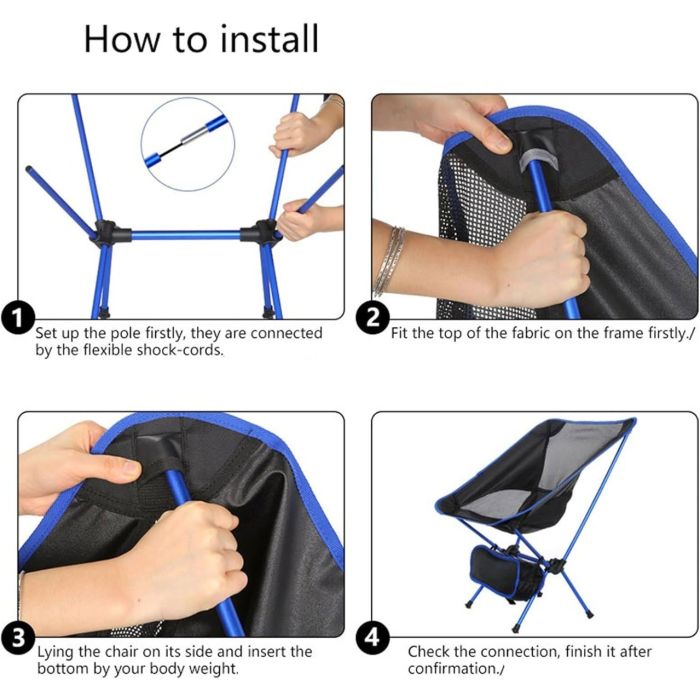 How to install

1 Set up the pole firstly, they are connected by the flexible shock-cords.

2 Fit the top of the fabric on the frame firstly./

3 Lying the chair on its side and insert the bottom by your body weight.

4 Check the connection, finish it after confirmation./