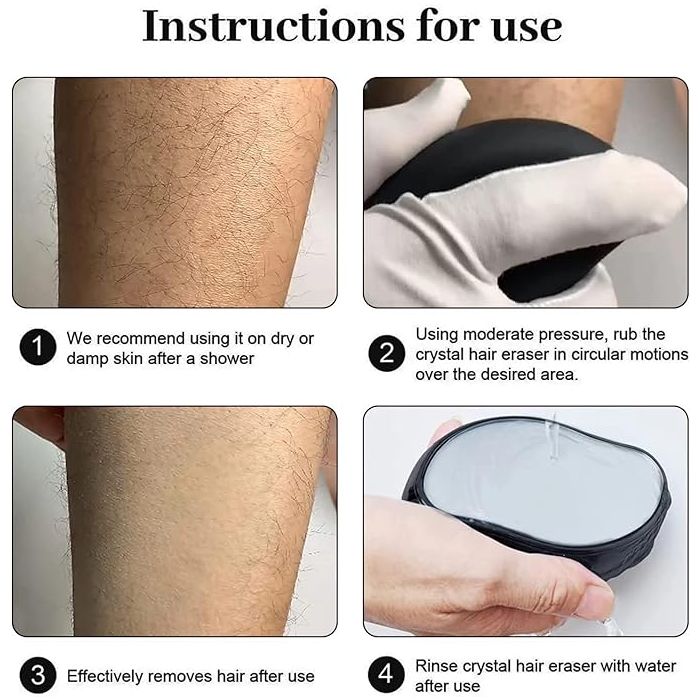 Instructions for use

1 We recommend using it on dry or damp skin after a shower

2 Using moderate pressure, rub the crystal hair eraser in circular motions over the desired area.

3 Effectively removes hair after use

4 Rinse crystal hair eraser with water after use