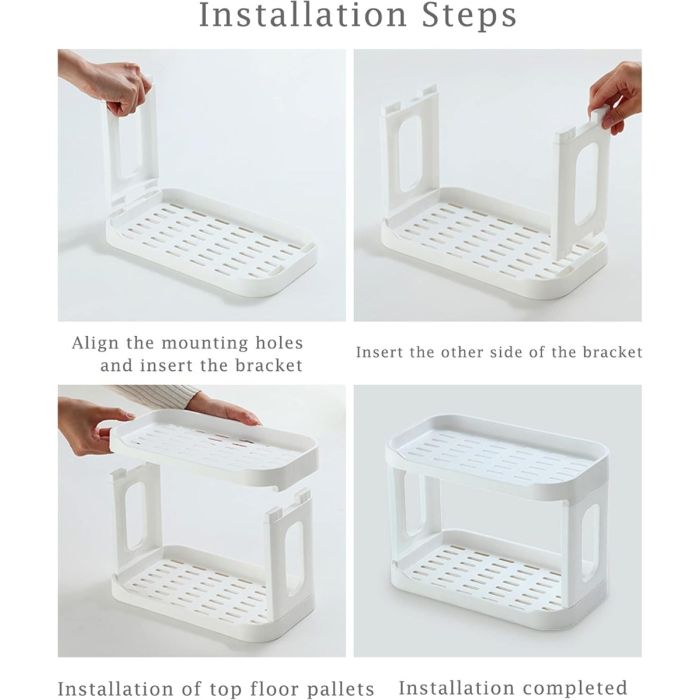 Installation Steps

Align the mounting holes and insert the bracket

Insert the other side of the bracket

Installation of top floor pallets

Installation completed