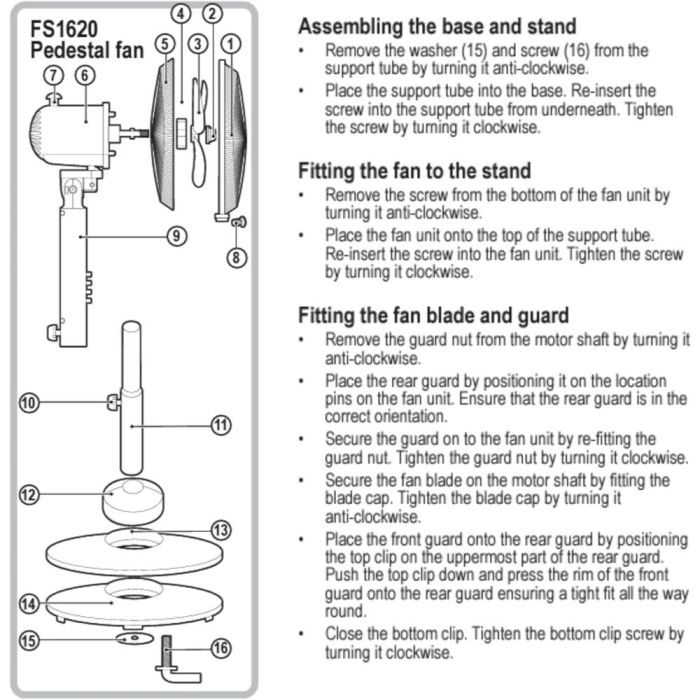 FS1620
Pedestal fan

4
2
5
3
1
7
6
9
8
10
11
12
13
14
15
16

Assembling the base and stand
• Remove the washer (15) and screw (16) from the support tube by turning it anti-clockwise.
• Place the support tube into the base. Re-insert the screw into the support tube from underneath. Tighten the screw by turning it clockwise.

Fitting the fan to the stand
• Remove the screw from the bottom of the fan unit by turning it anti-clockwise.
• Place the fan unit onto the top of the support tube. Re-insert the screw into the fan unit. Tighten the screw by turning it clockwise.

Fitting the fan blade and guard
• Remove the guard nut from the motor shaft by turning it anti-clockwise.
• Place the rear guard by positioning it on the location pins on the fan unit. Ensure that the rear guard is in the correct orientation.
• Secure the guard on to the fan unit by re-fitting the guard nut. Tighten the guard nut by turning it clockwise.
• Secure the fan blade on the motor shaft by fitting the blade cap. Tighten the blade cap by turning it anti-clockwise.
• Place the front guard onto the rear guard by positioning the top clip on the uppermost part of the rear guard. Push the top clip down and press the rim of the front guard onto the rear guard ensuring a tight fit all the way round.
• Close the bottom clip. Tighten the bottom clip screw by turning it clockwise.