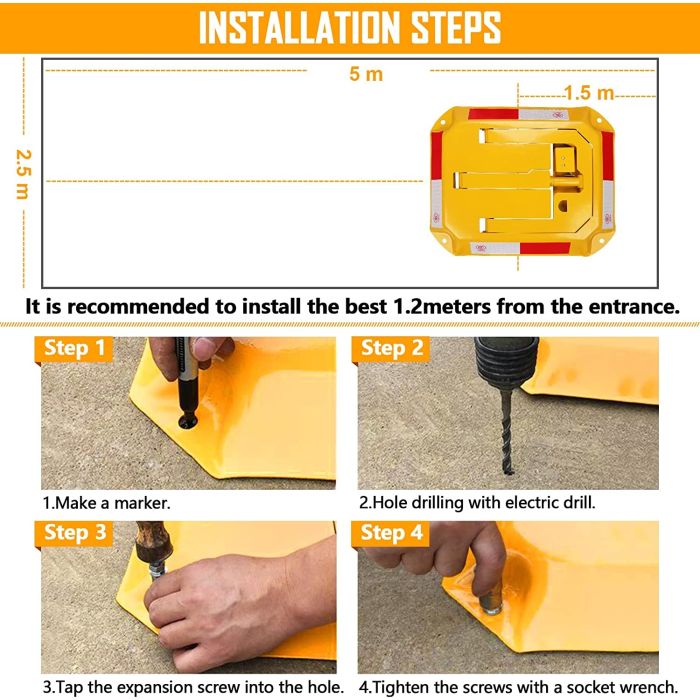 INSTALLATION STEPS

5 m

1.5 m

2.5 m

It is recommended to install the best 1.2meters from the entrance.

Step 1

1.Make a marker.

Step 2

2.Hole drilling with electric drill.

Step 3

3.Tap the expansion screw into the hole.

Step 4

4.Tighten the screws with a socket wrench.