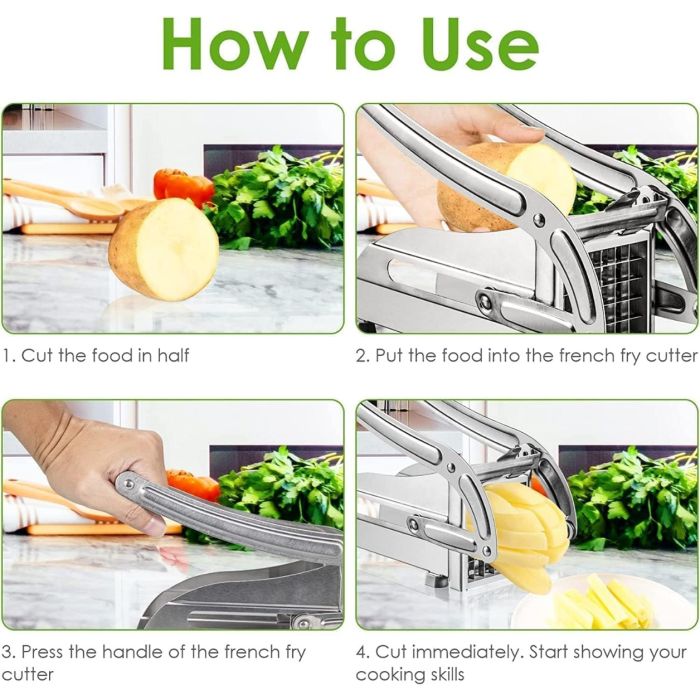 How to Use

1. Cut the food in half

2. Put the food into the french fry cutter

3. Press the handle of the french fry cutter

4. Cut immediately. Start showing your cooking skills