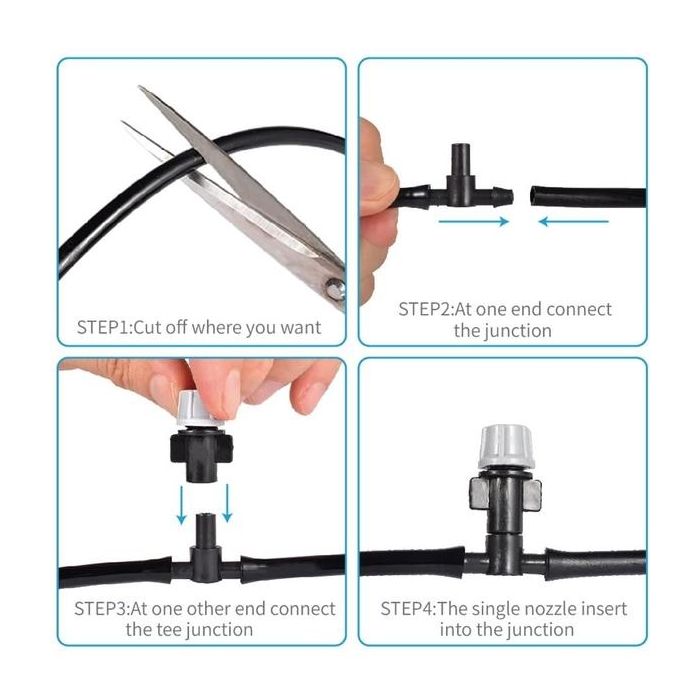 STEP1:Cut off where you want

STEP2:At one end connect the junction

STEP3:At one other end connect the tee junction

STEP4:The single nozzle insert into the junction