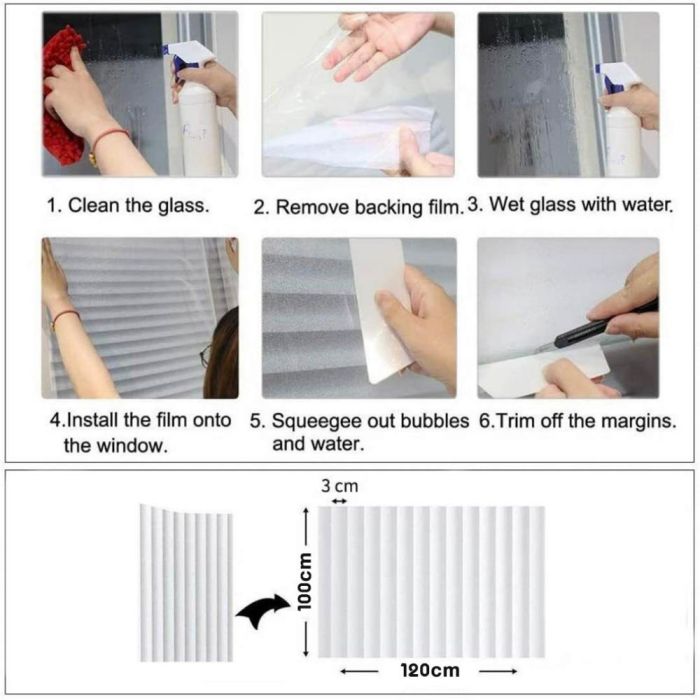 1. Clean the glass.

2. Remove backing film.

3. Wet glass with water.

4.Install the film onto the window.

5. Squeegee out bubbles and water.

6.Trim off the margins.

3 cm

100cm

120cm