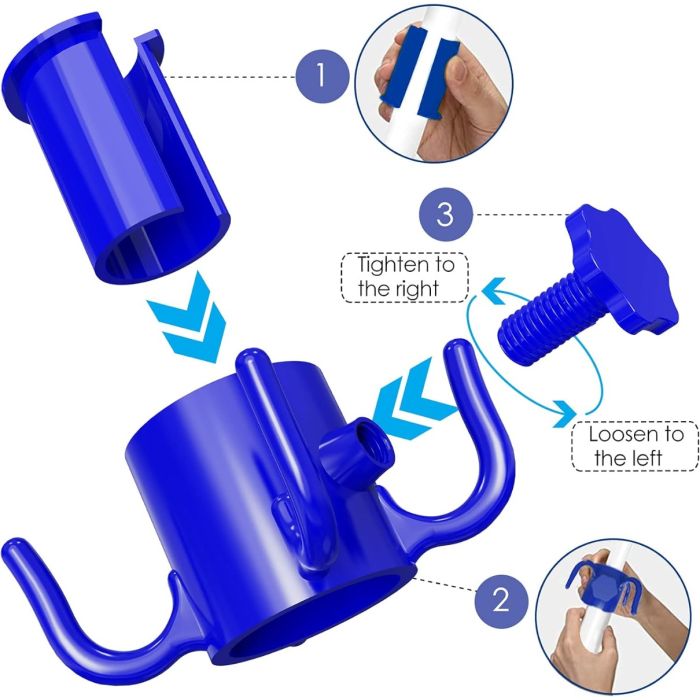 1

3

Tighten to the right

Loosen to the left

2