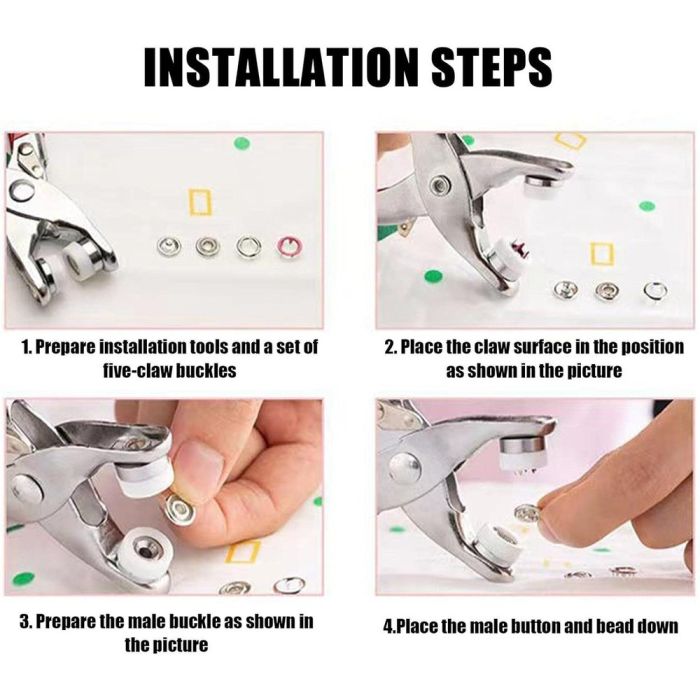 INSTALLATION STEPS

1. Prepare installation tools and a set of five-claw buckles

2. Place the claw surface in the position as shown in the picture

3. Prepare the male buckle as shown in the picture

4.Place the male button and bead down