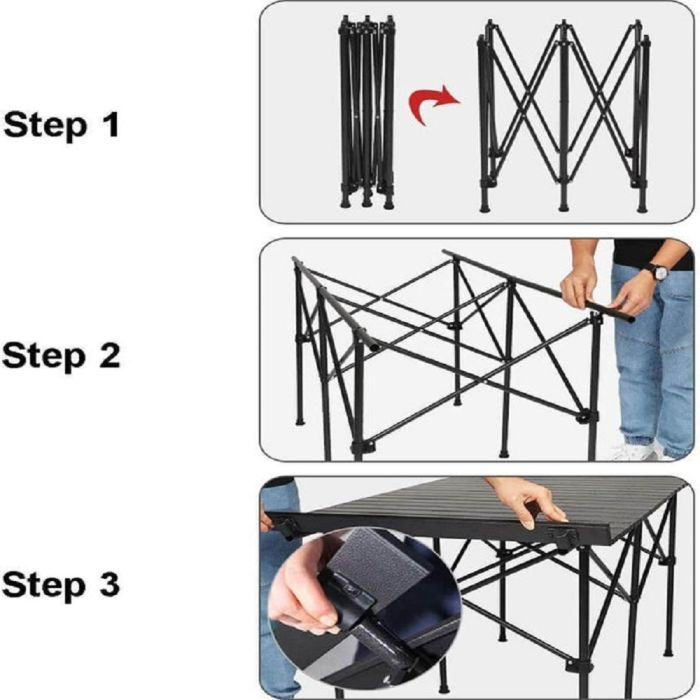 Step 1

Step 2

Step 3