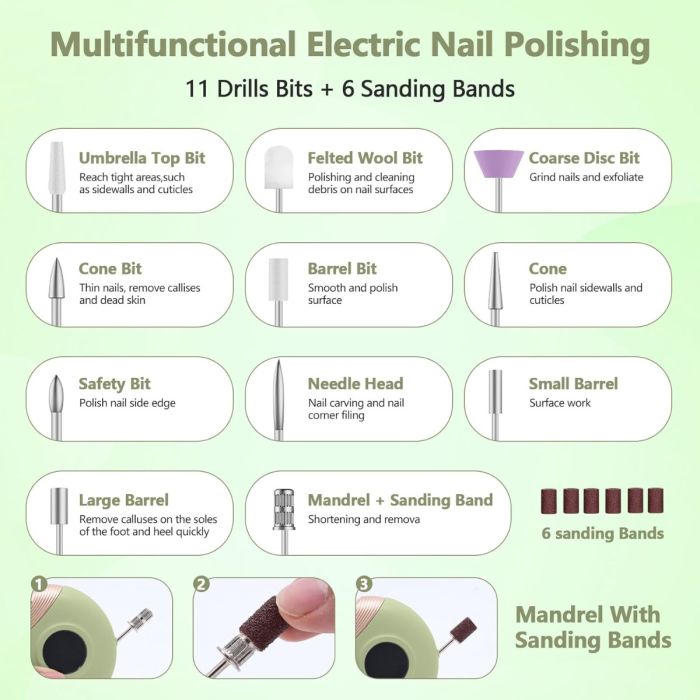 Multifunctional Electric Nail Polishing

11 Drills Bits + 6 Sanding Bands

Umbrella Top Bit
Reach tight areas,such as sidewalls and cuticles

Felted Wool Bit
Polishing and cleaning debris on nail surfaces

Coarse Disc Bit
Grind nails and exfoliate

Cone Bit
Thin nails, remove callises and dead skin

Barrel Bit
Smooth and polish surface

Cone
Polish nail sidewalls and cuticles

Safety Bit
Polish nail side edge

Needle Head
Nail carving and nail corner filing

Small Barrel
Surface work

Large Barrel
Remove calluses on the soles of the foot and heel quickly

Mandrel + Sanding Band
Shortening and remova

6 sanding Bands

1

2

3

Mandrel With Sanding Bands