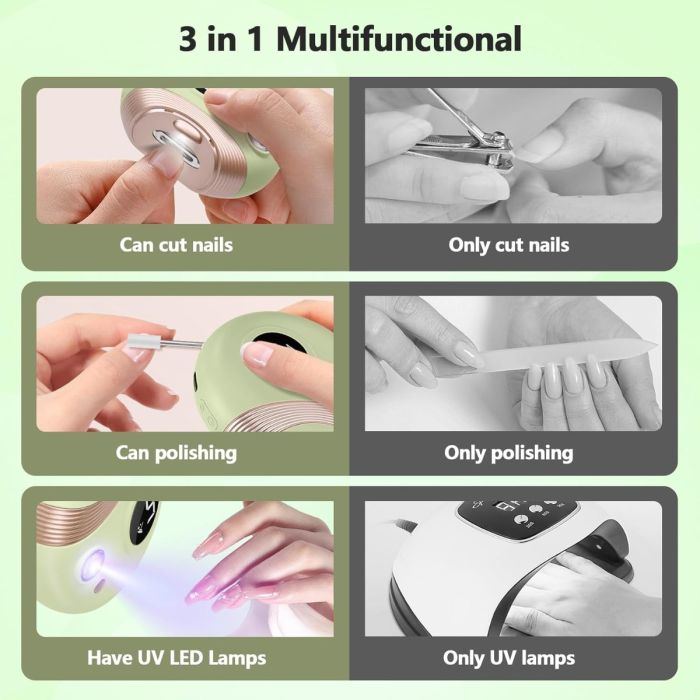 3 in 1 Multifunctional

Can cut nails

Only cut nails

Can polishing

Only polishing

Have UV LED Lamps

Only UV lamps